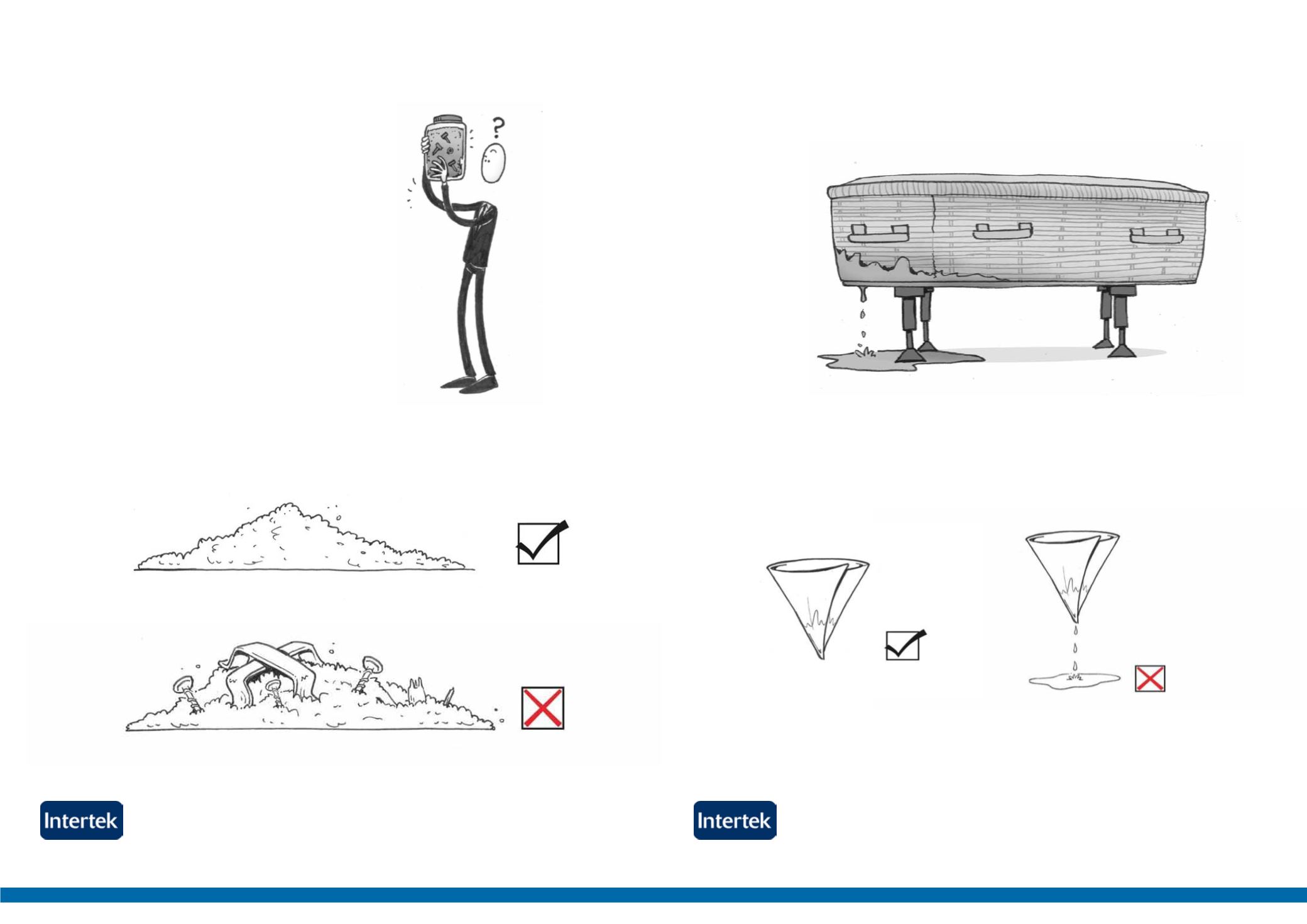 ?

Intertek

Intertek